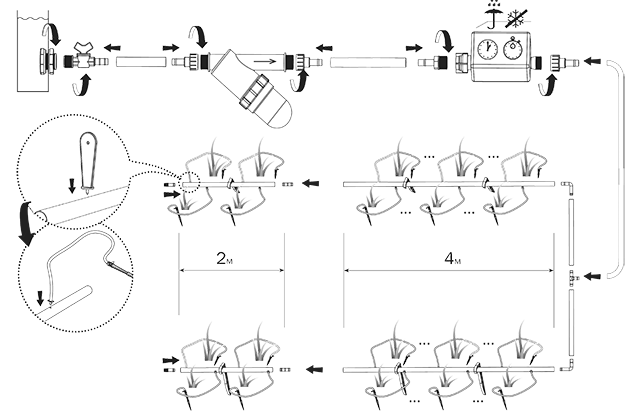 2м

4м